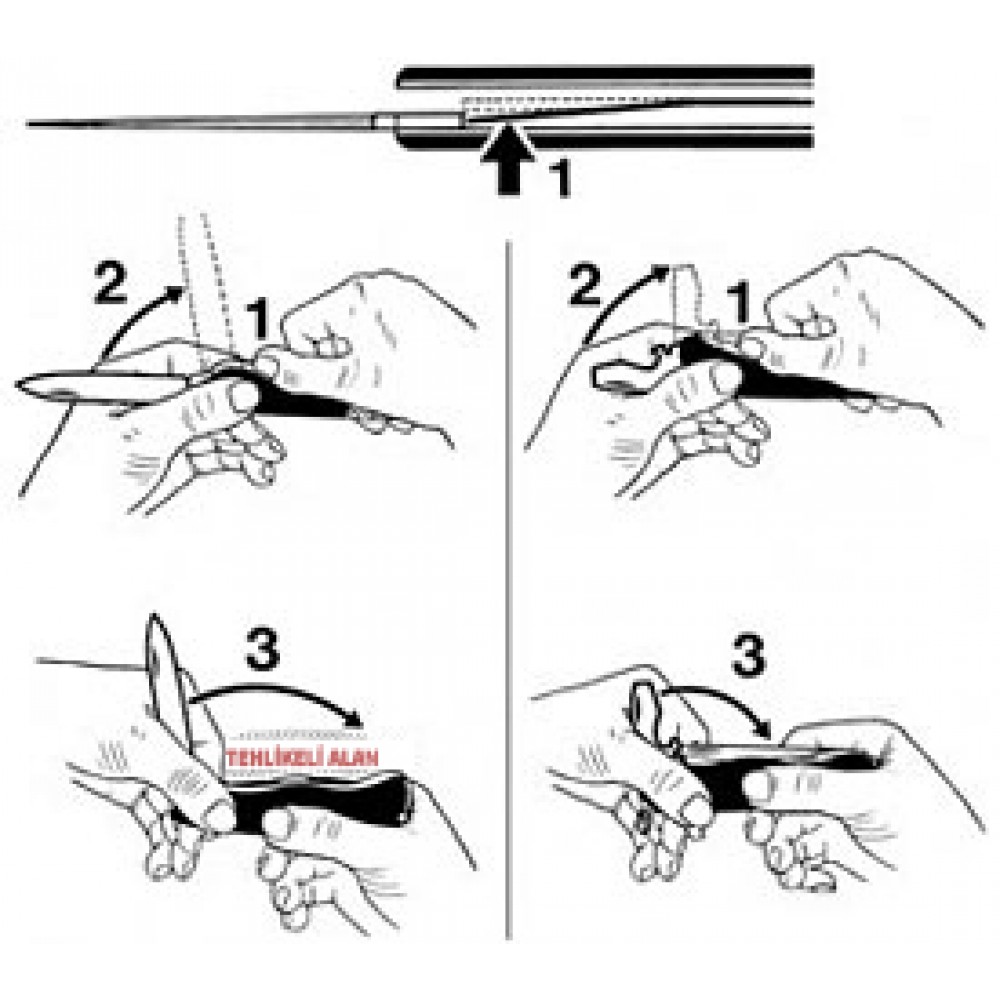 1

2
1

2
1

3
TEHLİKELİ ALAN

3