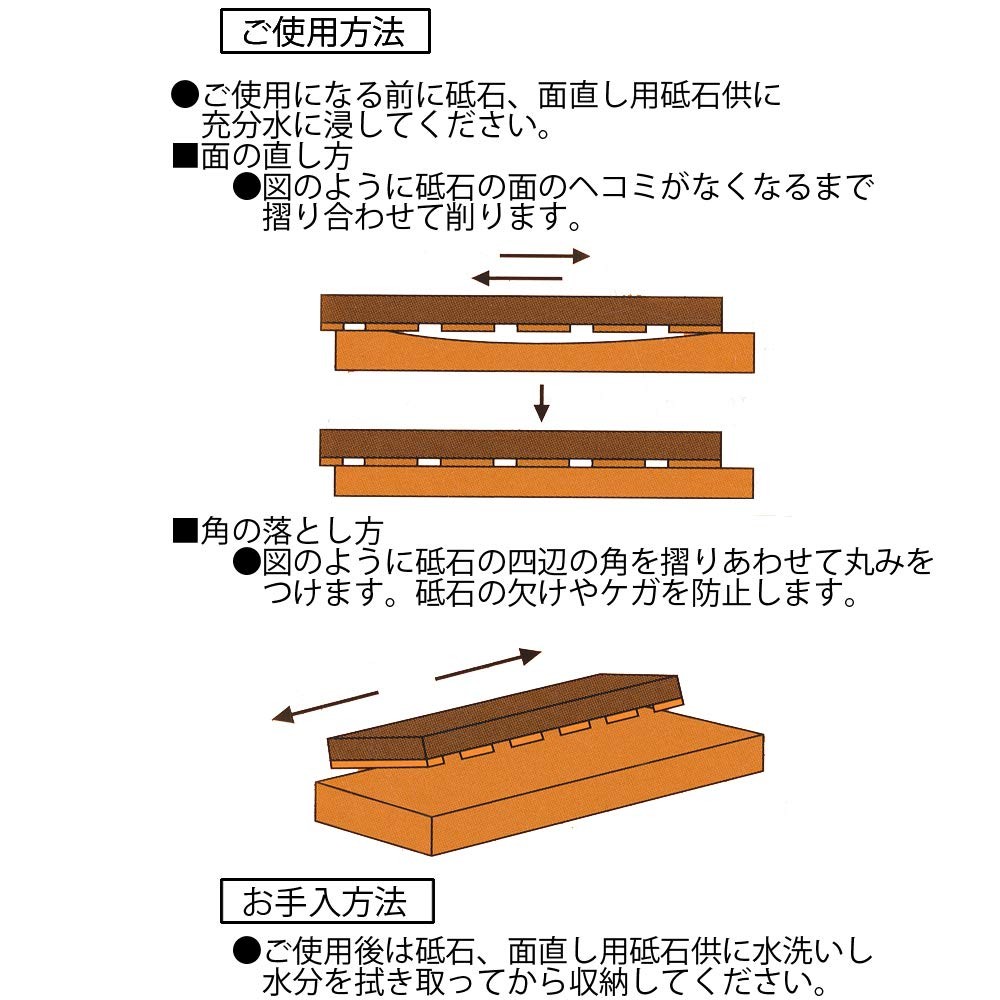 ご使用方法

●ご使用になる前に砥石、面直し用砥石供に充分水に浸してください。

■面の直し方

●図のように砥石の面のヘコミがなくなるまで摺り合わせて削ります。

■角の落とし方

●図のように砥石の四辺の角を摺りあわせて丸みをつけます。砥石の欠けやケガを防止します。

お手入方法

●ご使用後は砥石、面直し用砥石供に水洗いし水分を拭き取ってから収納してください。